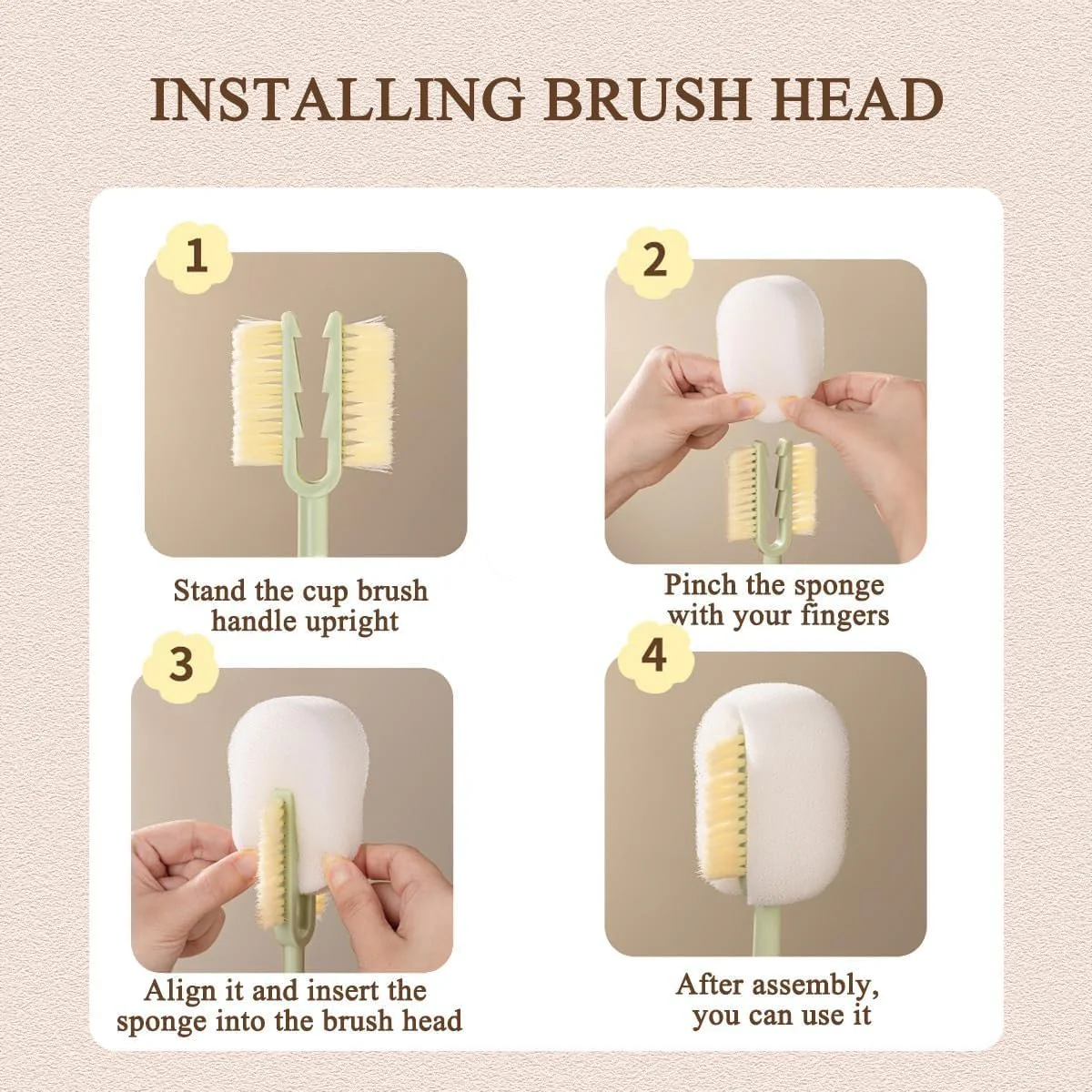 INSTALLING BRUSH HEAD

1

Stand the cup brush handle upright

2

Pinch the sponge with your fingers

3

Align it and insert the sponge into the brush head

4

After assembly, you can use it